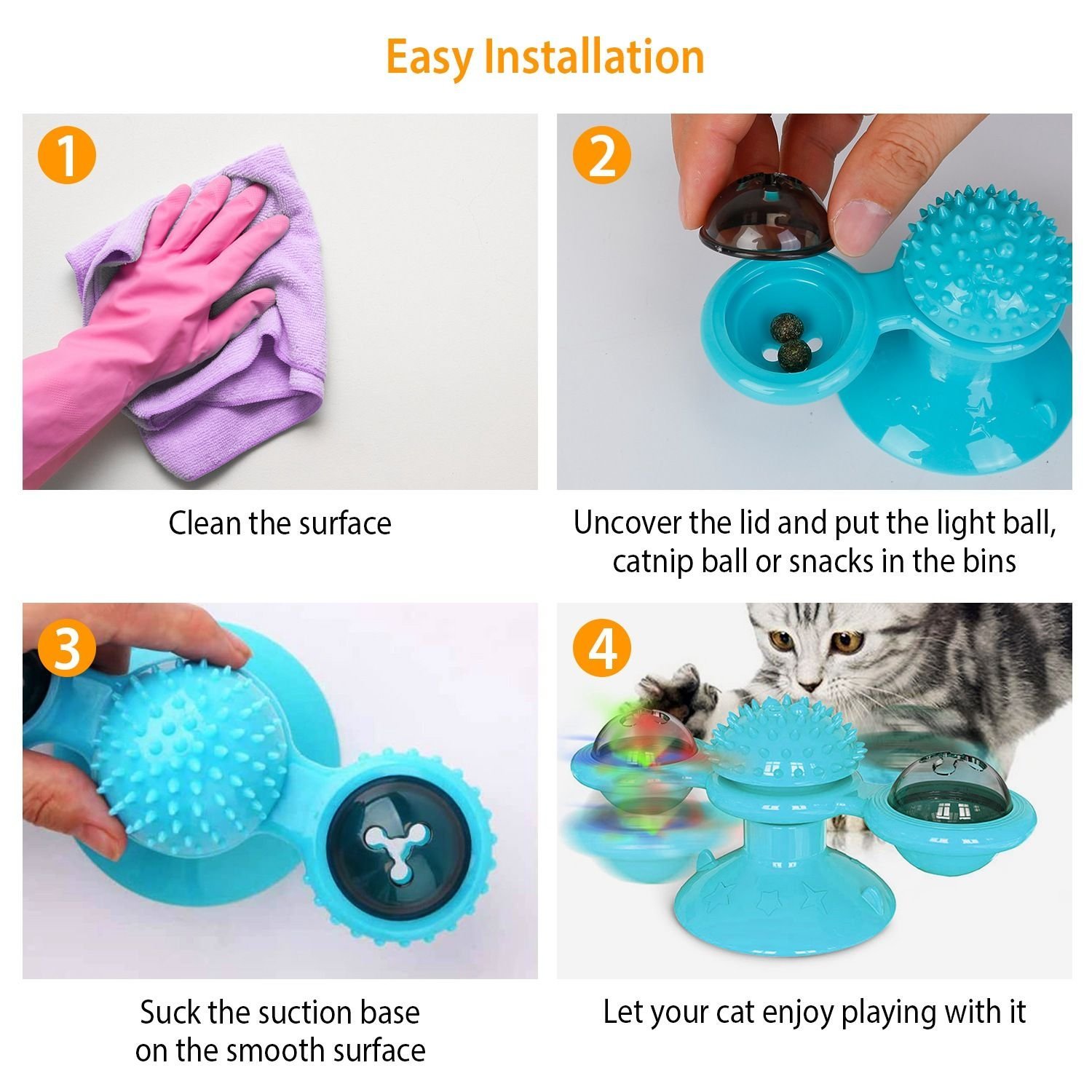 Easy Installation

1

Clean the surface

2

Uncover the lid and put the light ball, catnip ball or snacks in the bins

3

Suck the suction base on the smooth surface

4

Let your cat enjoy playing with it