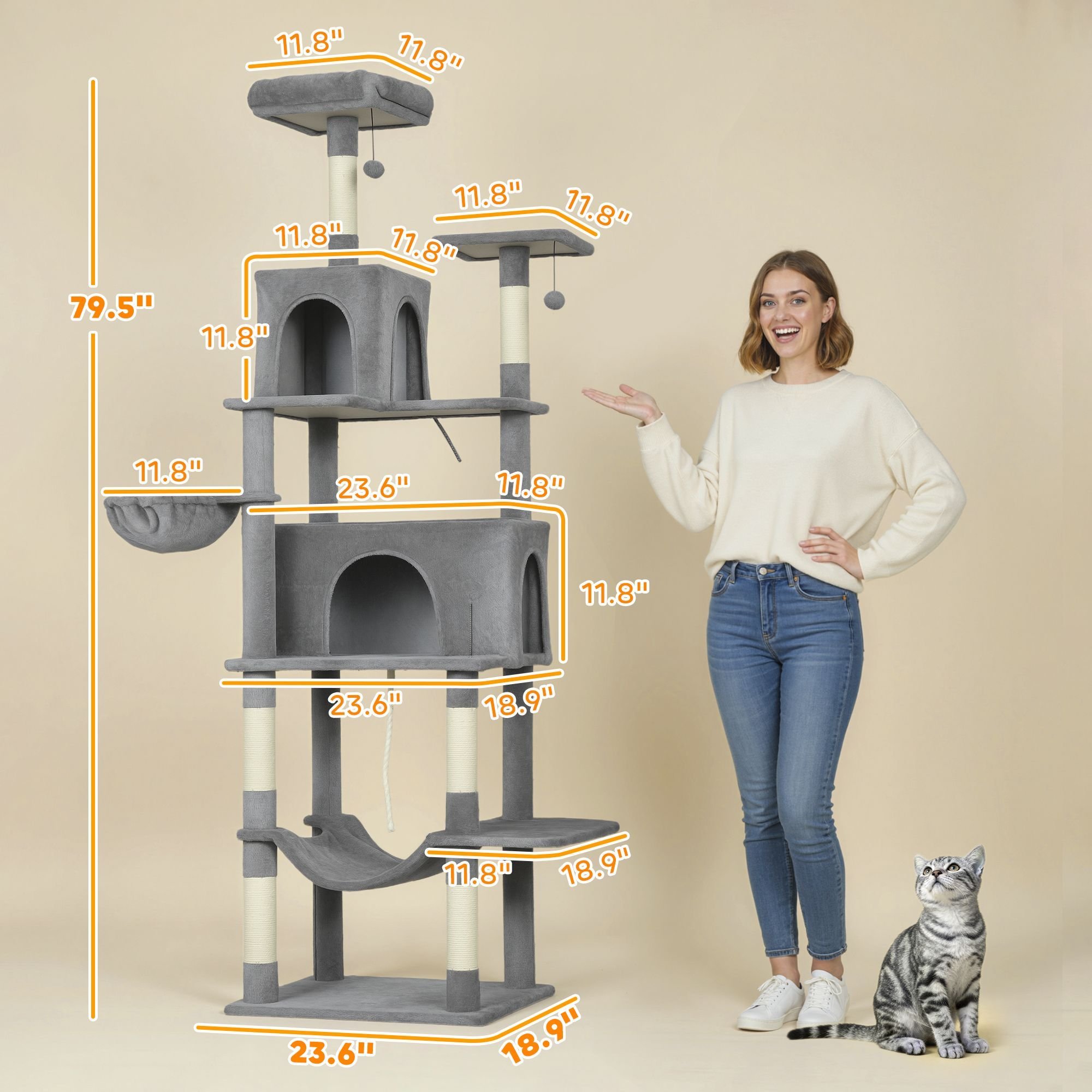 11.8"
11.8"

79.5"

11.8"
11.8"

11.8"
11.8"

11.8"

11.8"

23.6"
11.8"

11.8"

23.6"
18.9"

11.8"
18.9"

23.6"
18.9"